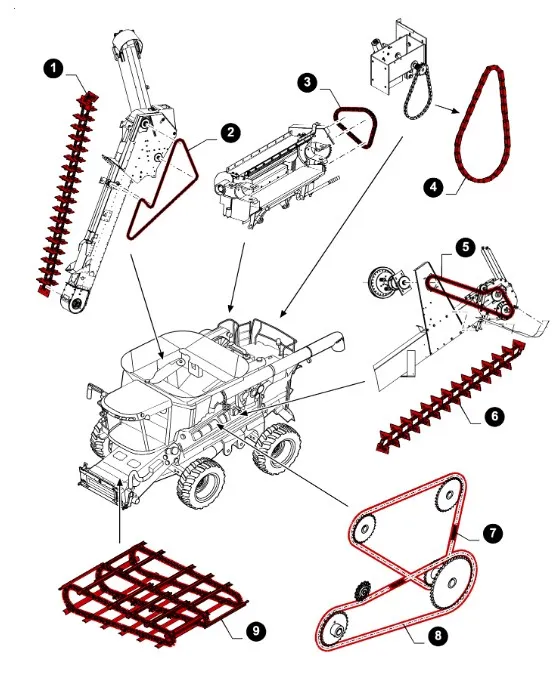 1
2
3
4
5
6
7
8
9